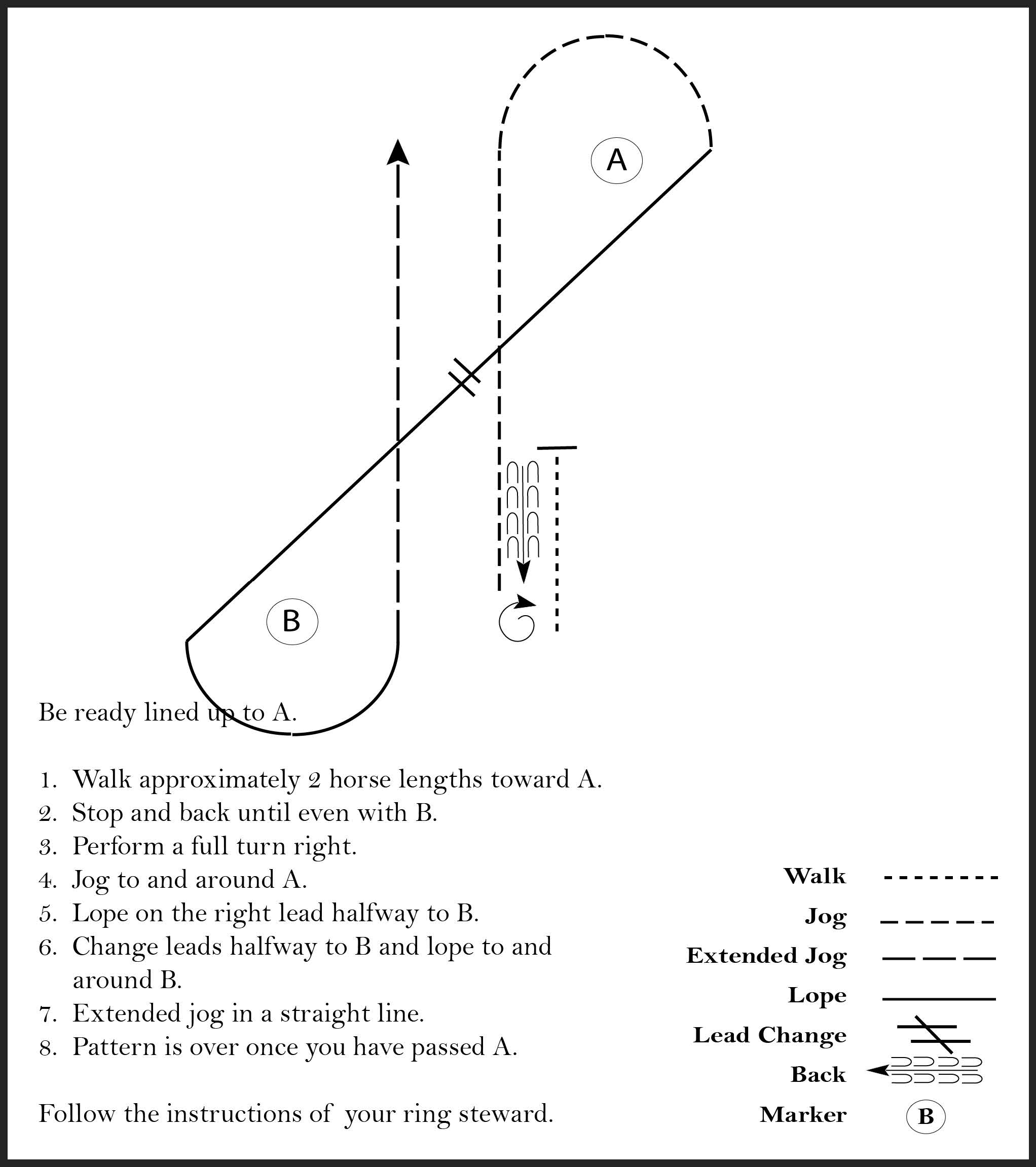 A

B

Be ready lined up to A.

1. Walk approximately 2 horse lengths toward A.
2. Stop and back until even with B.
3. Perform a full turn right.
4. Jog to and around A.
5. Lope on the right lead halfway to B.
6. Change leads halfway to B and lope to and around B.
7. Extended jog in a straight line.
8. Pattern is over once you have passed A.

Follow the instructions of your ring steward.

Walk
Jog
Extended Jog
Lope
Lead Change
Back
Marker B