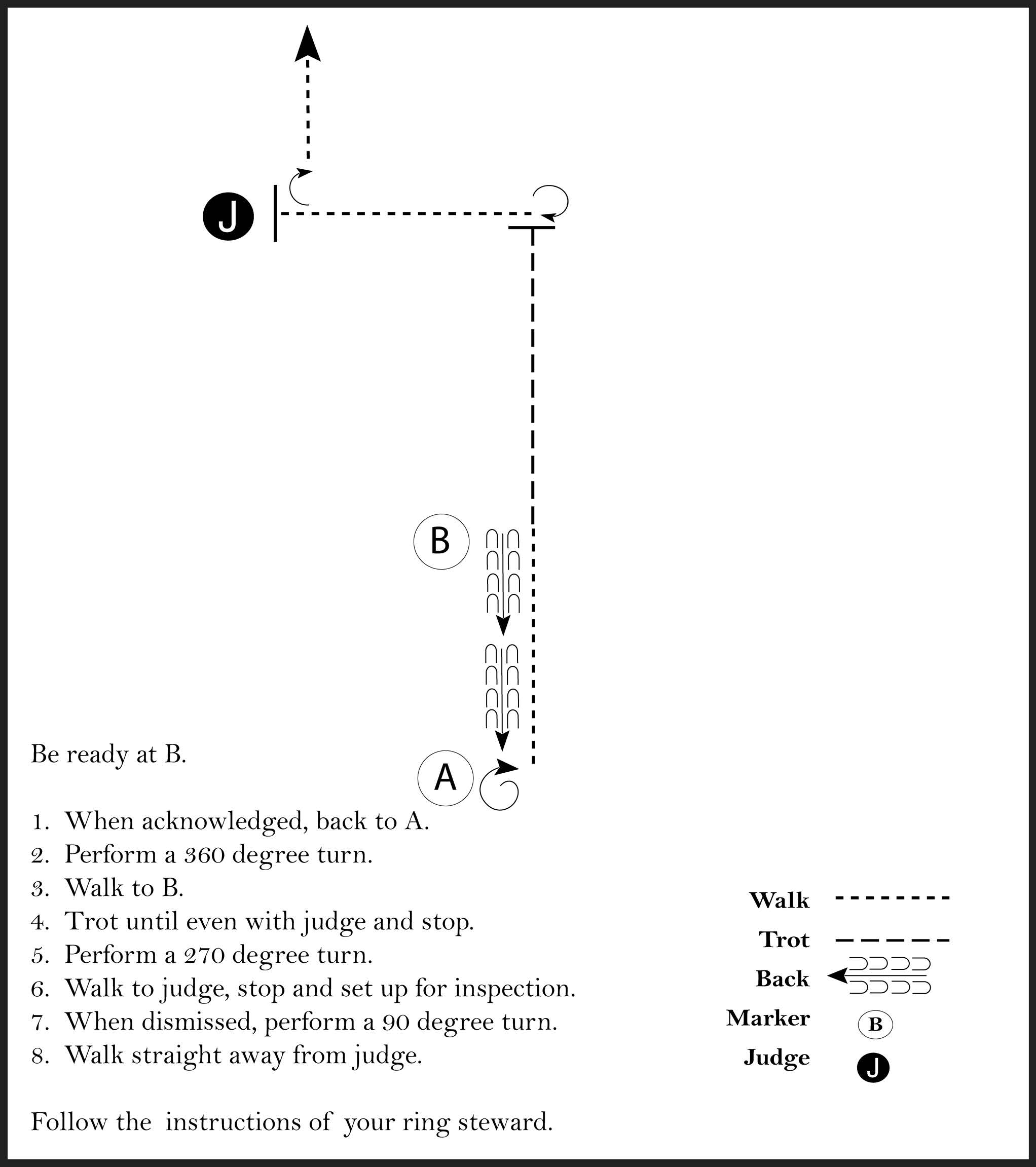 J

B

A

Be ready at B.

1. When acknowledged, back to A.
2. Perform a 360 degree turn.
3. Walk to B.
4. Trot until even with judge and stop.
5. Perform a 270 degree turn.
6. Walk to judge, stop and set up for inspection.
7. When dismissed, perform a 90 degree turn.
8. Walk straight away from judge.

Follow the instructions of your ring steward.

Walk
Trot
Back
Marker B
Judge J